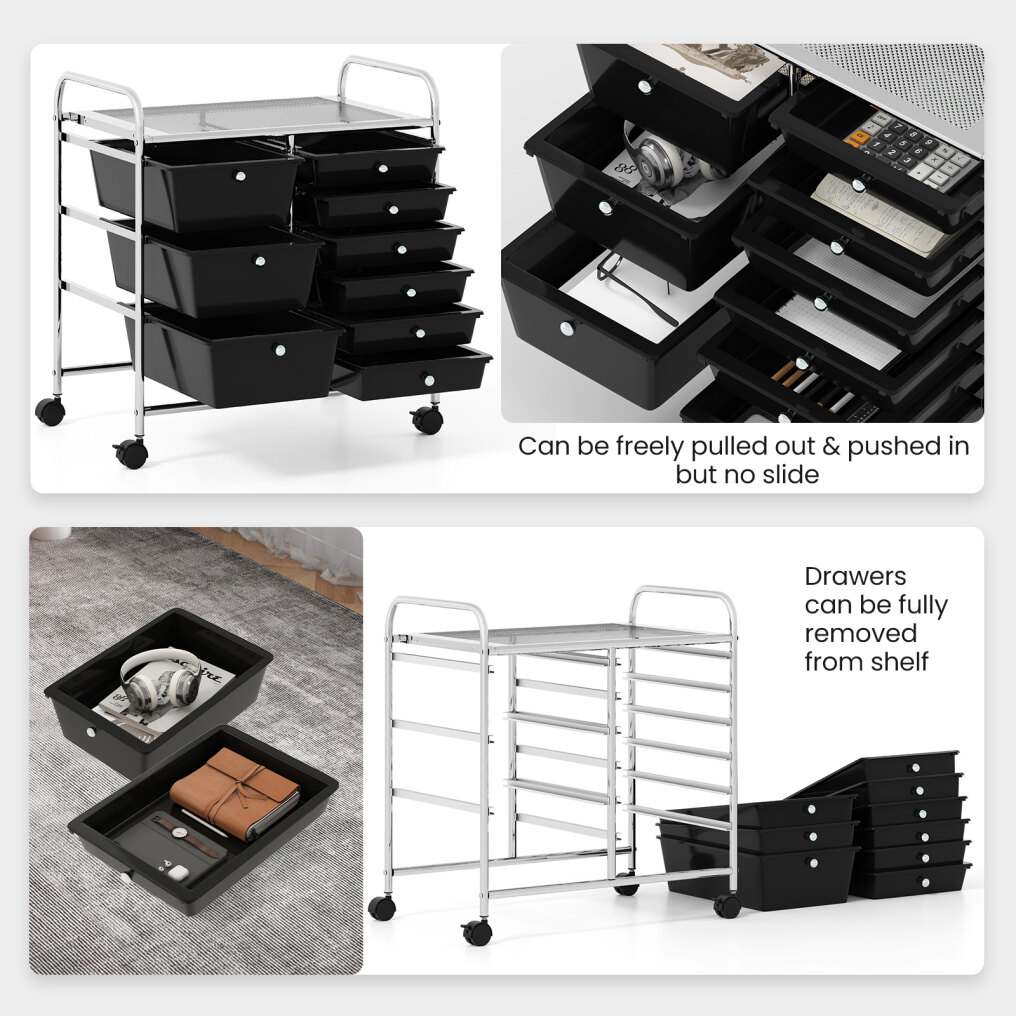 Can be freely pulled out & pushed in but no slide

Drawers can be fully removed from shelf