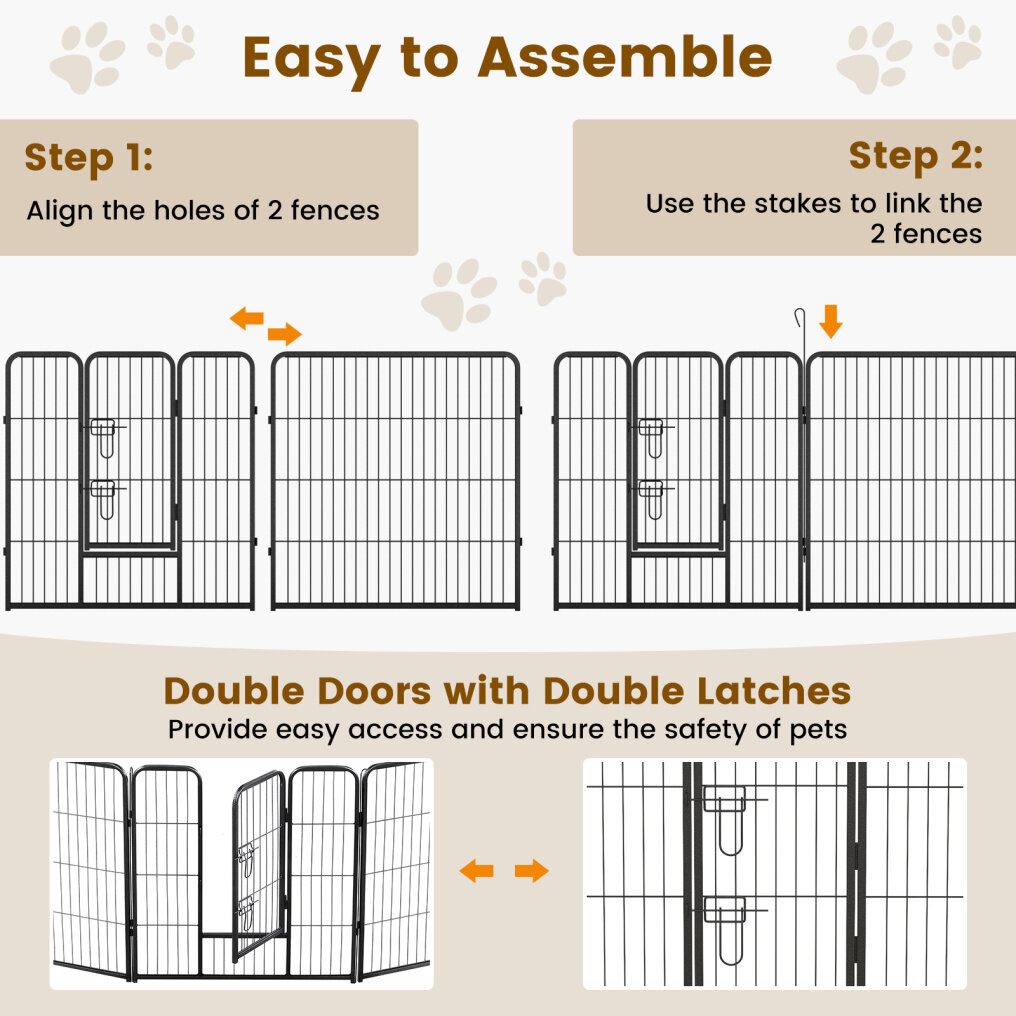 Easy to Assemble

Step 1:
Align the holes of 2 fences

Step 2:
Use the stakes to link the 2 fences

Double Doors with Double Latches
Provide easy access and ensure the safety of pets