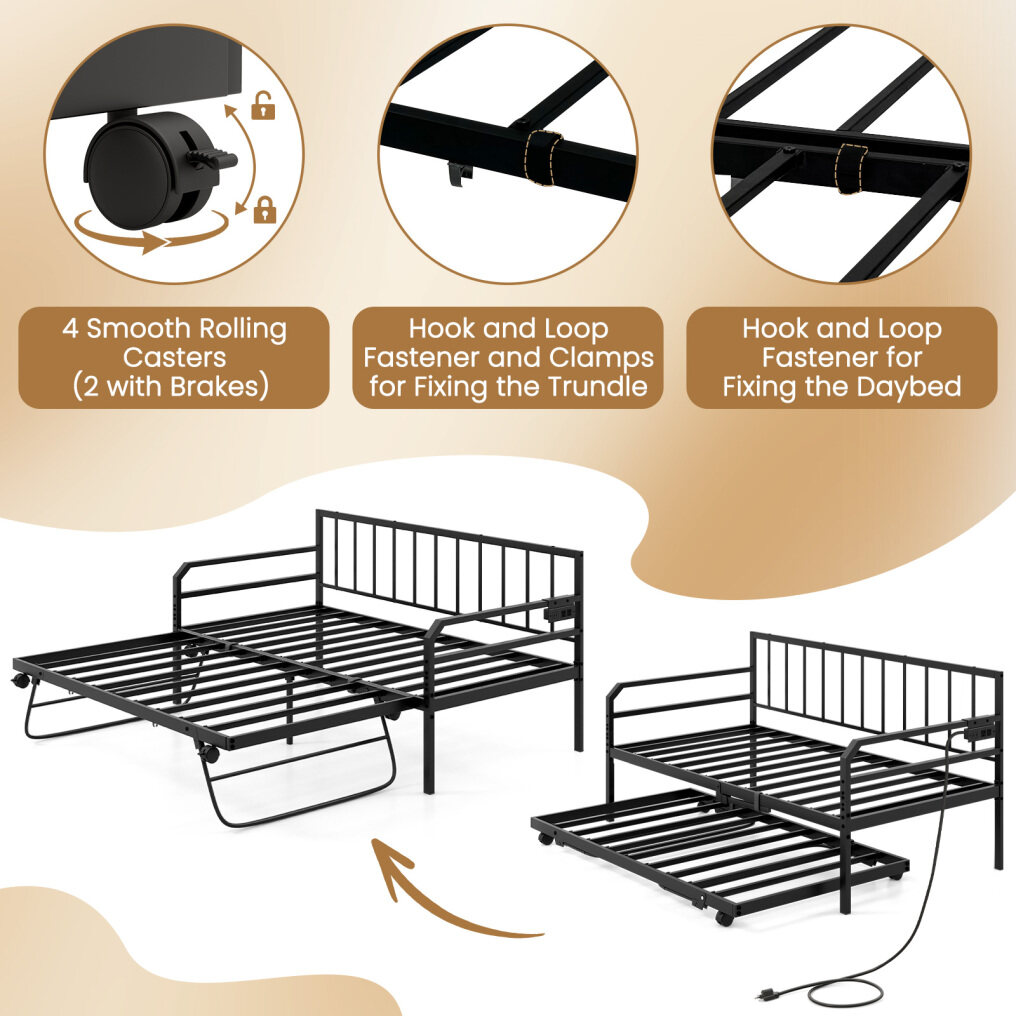 4 Smooth Rolling Casters (2 with Brakes)

Hook and Loop Fastener and Clamps for Fixing the Trundle

Hook and Loop Fastener for Fixing the Daybed