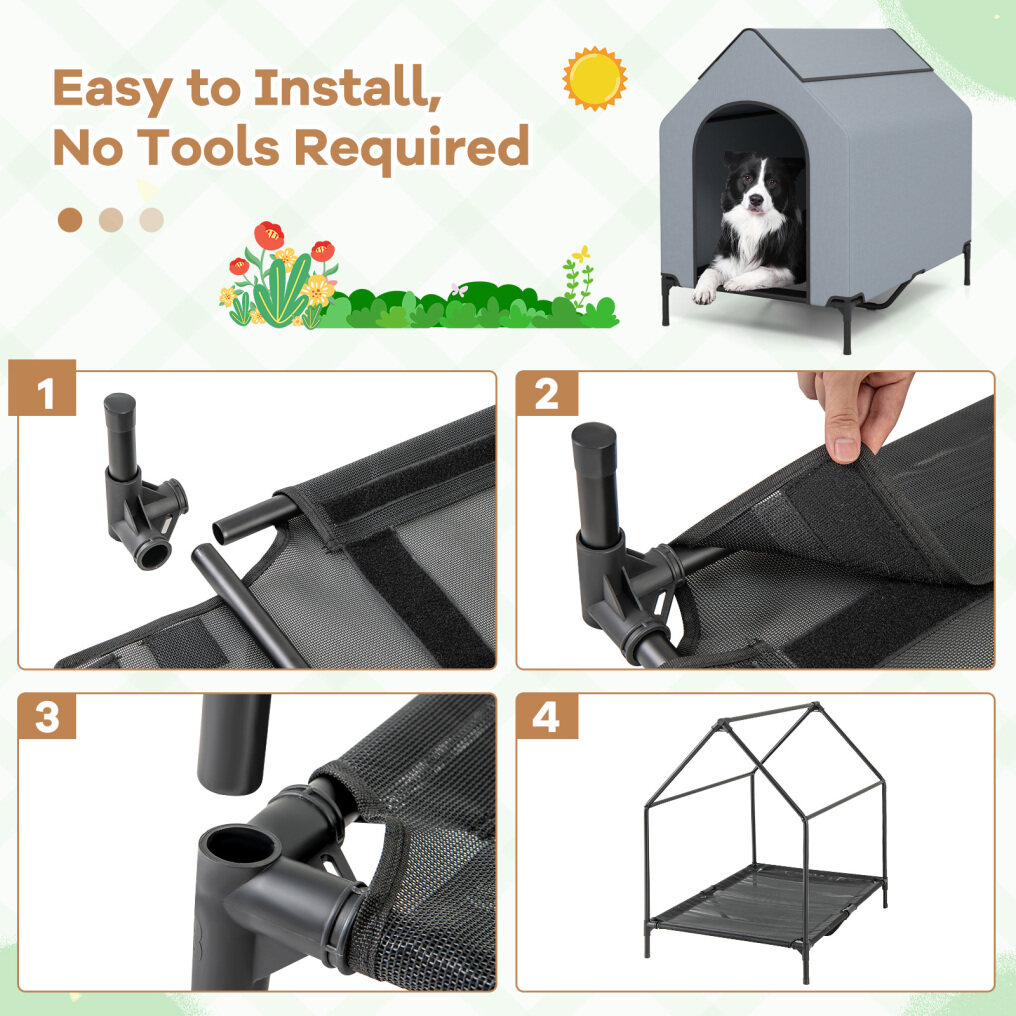 Easy to Install,
No Tools Required

1

2

3

4