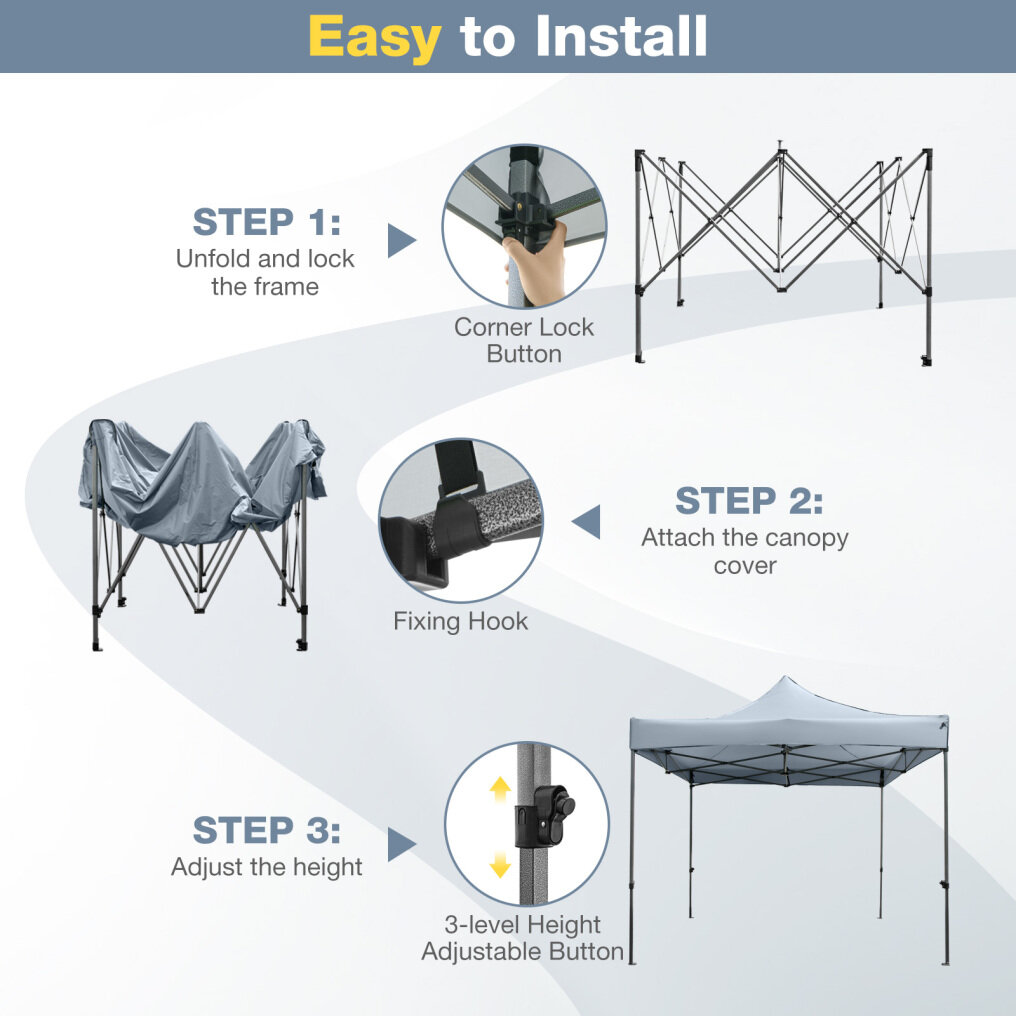 Easy to Install

STEP 1:
Unfold and lock the frame

Corner Lock Button

STEP 2:
Attach the canopy cover

Fixing Hook

STEP 3:
Adjust the height

3-level Height Adjustable Button