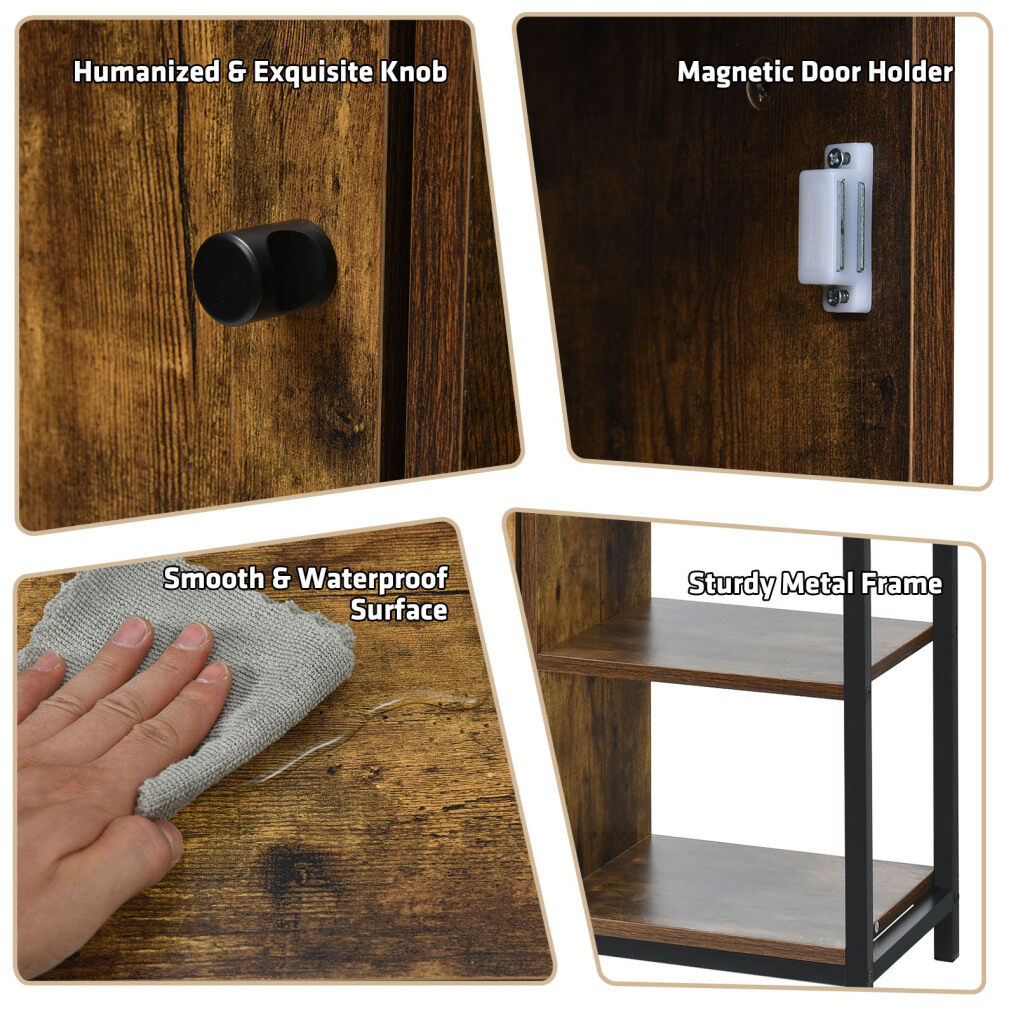 Humanized & Exquisite Knob

Magnetic Door Holder

Smooth & Waterproof Surface

Sturdy Metal Frame