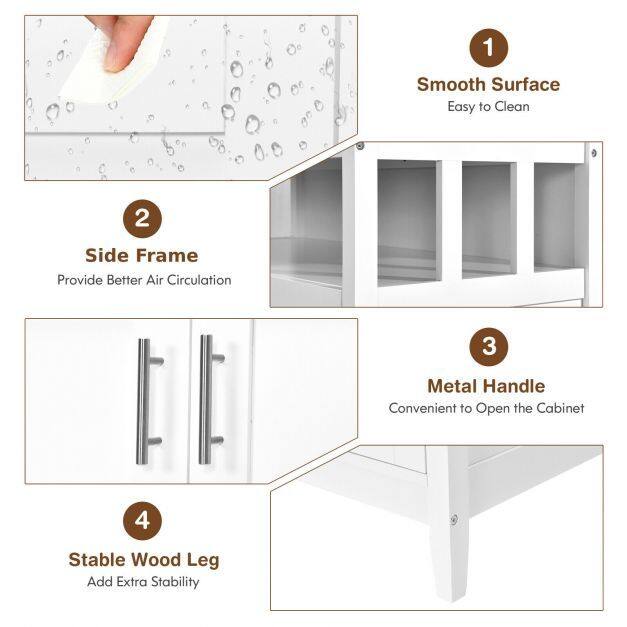 1
Smooth Surface
Easy to Clean

2
Side Frame
Provide Better Air Circulation

3
Metal Handle
Convenient to Open the Cabinet

4
Stable Wood Leg
Add Extra Stability