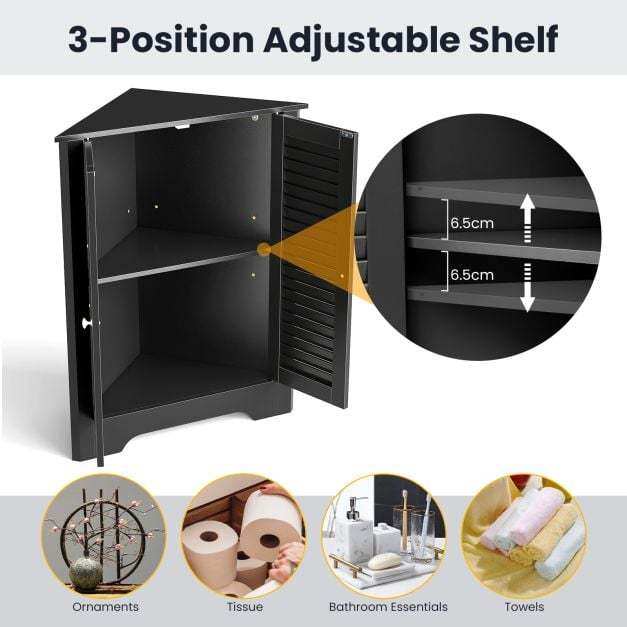 3-Position Adjustable Shelf

6.5cm

6.5cm

Ornaments

Tissue

Bathroom Essentials

Towels