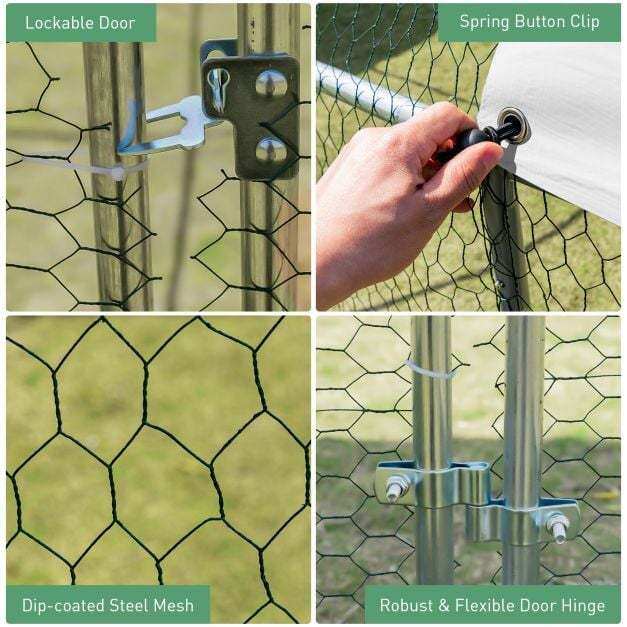 Lockable Door

Spring Button Clip

Dip-coated Steel Mesh

Robust & Flexible Door Hinge