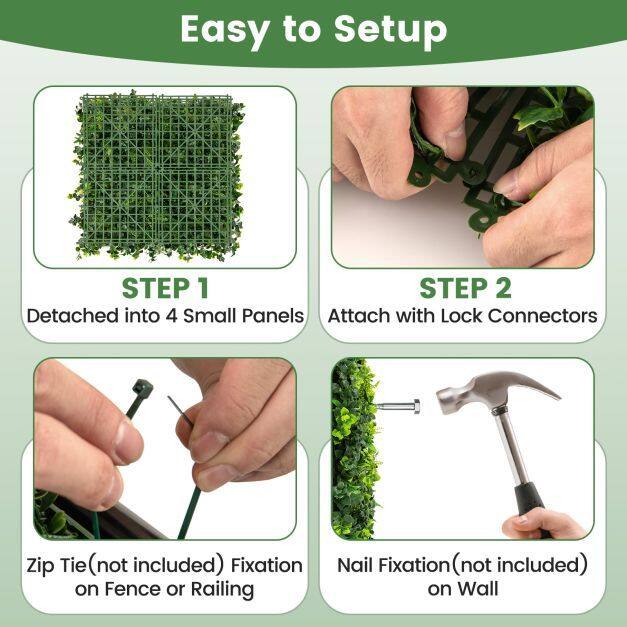 Easy to Setup

STEP 1
Detached into 4 Small Panels

STEP 2
Attach with Lock Connectors

Zip Tie(not included) Fixation on Fence or Railing

Nail Fixation(not included) on Wall