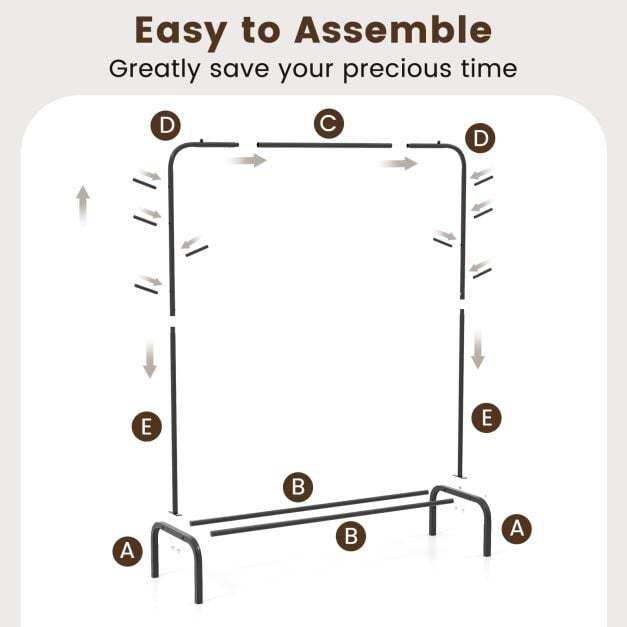 Easy to Assemble
Greatly save your precious time

D
C
D

E
E

B
B
A
A