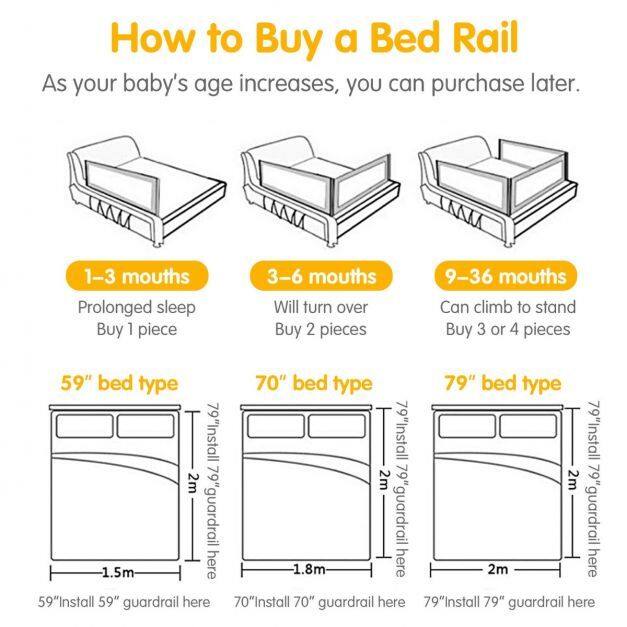 How to Buy a Bed Rail

As your baby's age increases, you can purchase later.

1–3 mouths
Prolonged sleep
Buy 1 piece

3–6 mouths
Will turn over
Buy 2 pieces

9–36 mouths
Can climb to stand
Buy 3 or 4 pieces

59" bed type
2m
79"Install 79"guardrail here
1.5m
59"Install 59" guardrail here

70" bed type
2m
79"Install 79"guardrail here
1.8m
70"Install 70" guardrail here

79" bed type
2m
79"Install 79"guardrail here
2m
79"Install 79" guardrail here