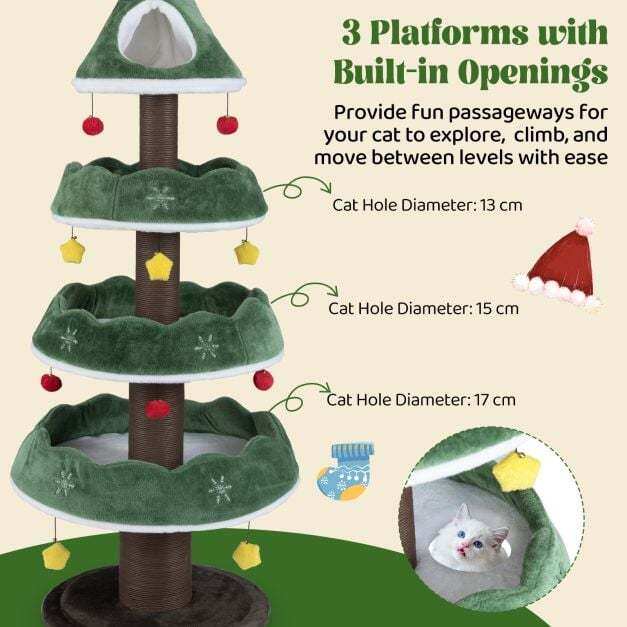 3 Platforms with Built-in Openings

Provide fun passageways for your cat to explore,  climb, and move between levels with ease

Cat Hole Diameter: 13 cm

Cat Hole Diameter: 15 cm

Cat Hole Diameter: 17 cm