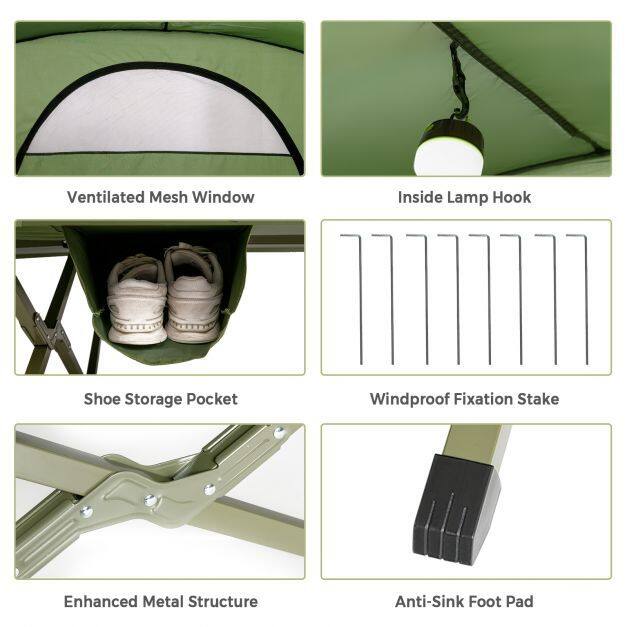 Ventilated Mesh Window

Inside Lamp Hook

Shoe Storage Pocket

Windproof Fixation Stake

Enhanced Metal Structure

Anti-Sink Foot Pad