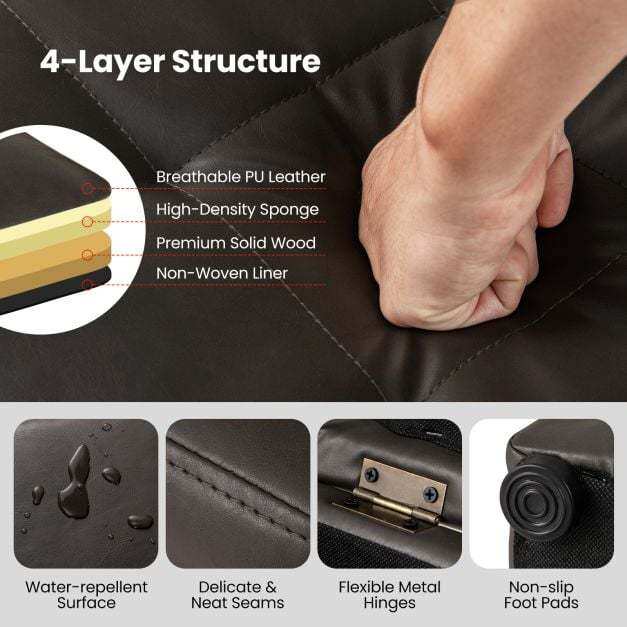 4-Layer Structure

Breathable PU Leather

High-Density Sponge

Premium Solid Wood

Non-Woven Liner

Water-repellent Surface

Delicate & Neat Seams

Flexible Metal Hinges

Non-slip Foot Pads