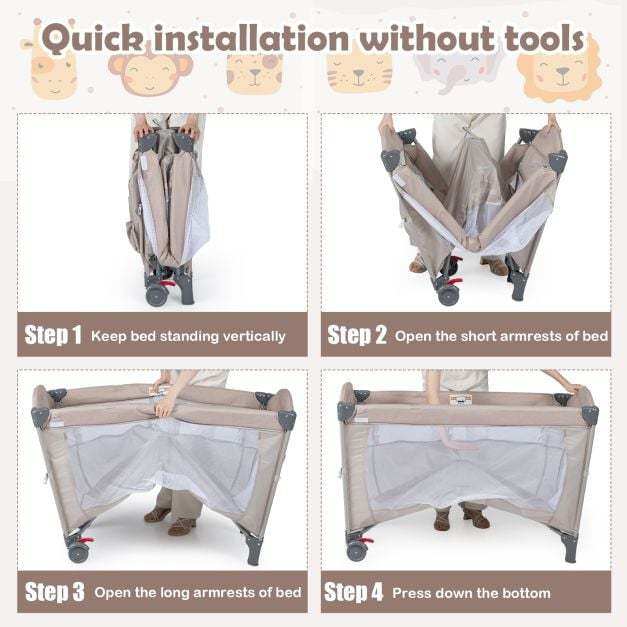 Quick installation without tools

Step 1 Keep bed standing vertically

Step 2 Open the short armrests of bed

Step 3 Open the long armrests of bed

Step 4 Press down the bottom