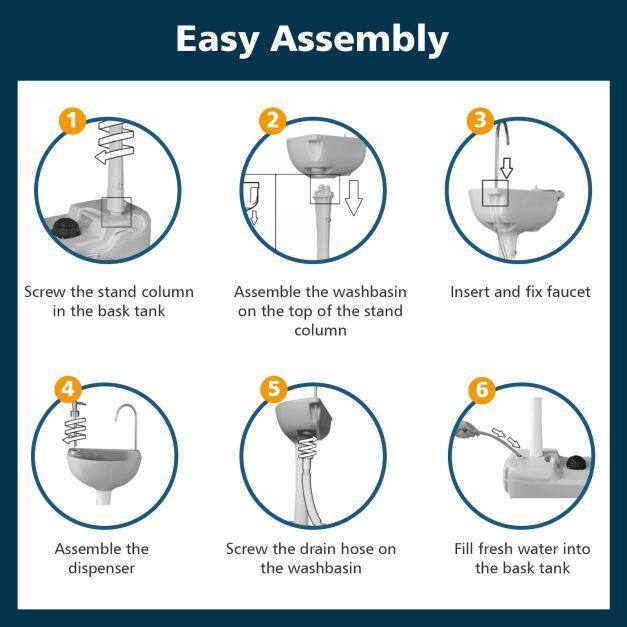 Easy Assembly

1

Screw the stand column in the bask tank

2

Assemble the washbasin on the top of the stand column

3

Insert and fix faucet

4

Assemble the dispenser

5

Screw the drain hose on the washbasin

6

Fill fresh water into the bask tank