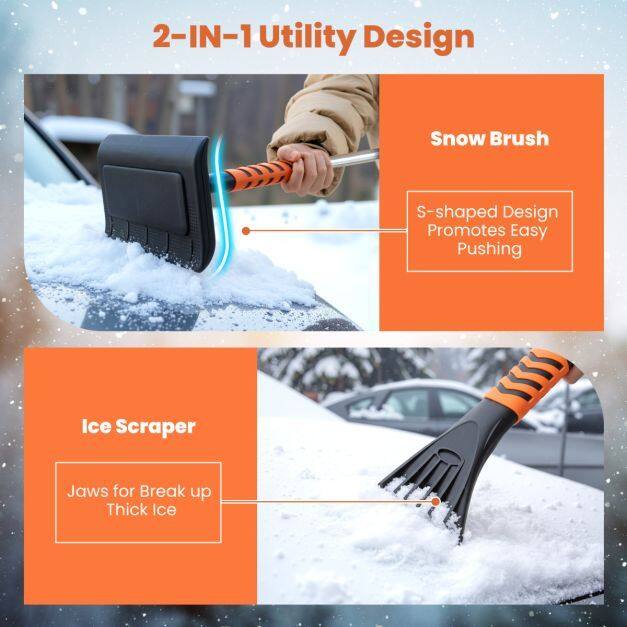 2-IN-1 Utility Design

Snow Brush

S-shaped Design Promotes Easy Pushing

Ice Scraper

Jaws for Break up Thick Ice