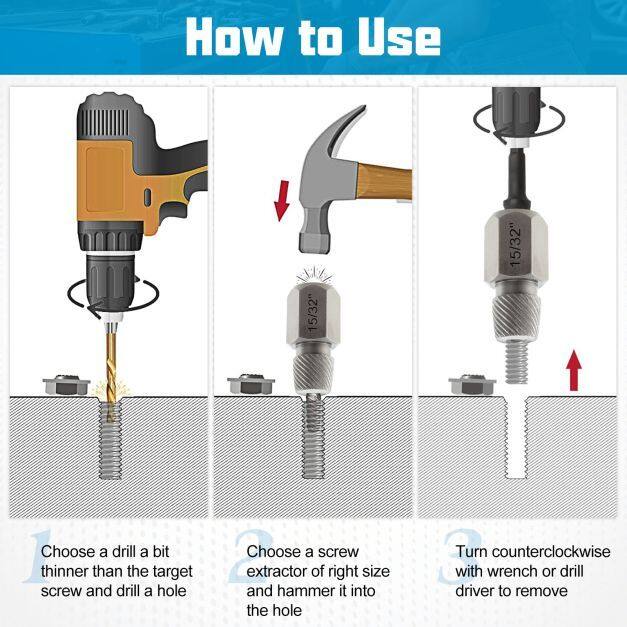 How to Use

15/32"

15/32"

1 Choose a drill a bit thinner than the target screw and drill a hole

2 Choose a screw extractor of right size and hammer it into the hole

3 Turn counterclockwise with wrench or drill driver to remove