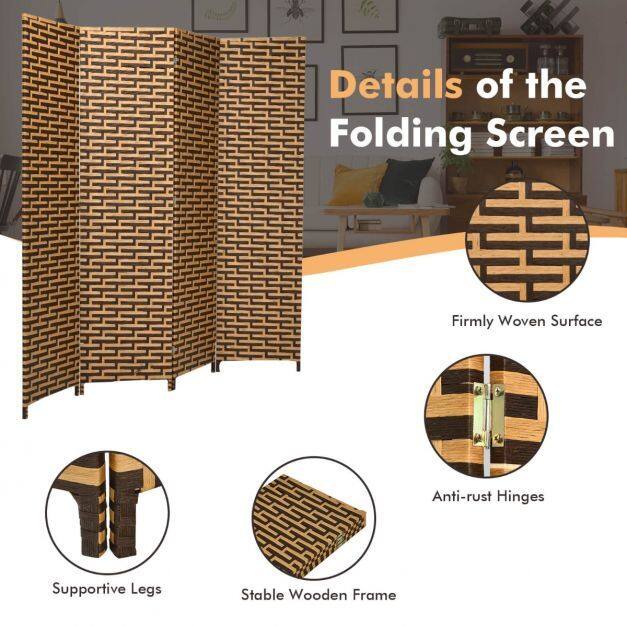 Details of the Folding Screen

Firmly Woven Surface

Anti-rust Hinges

Supportive Legs

Stable Wooden Frame