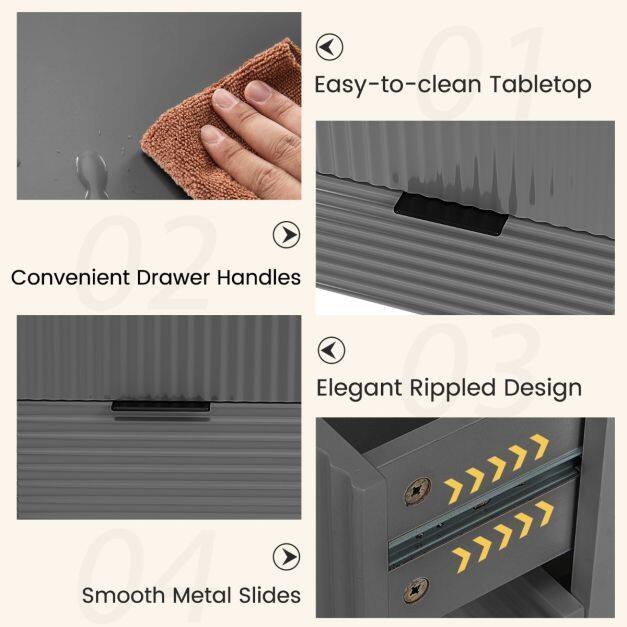 01
Easy-to-clean Tabletop

02
Convenient Drawer Handles

03
Elegant Rippled Design

04
Smooth Metal Slides