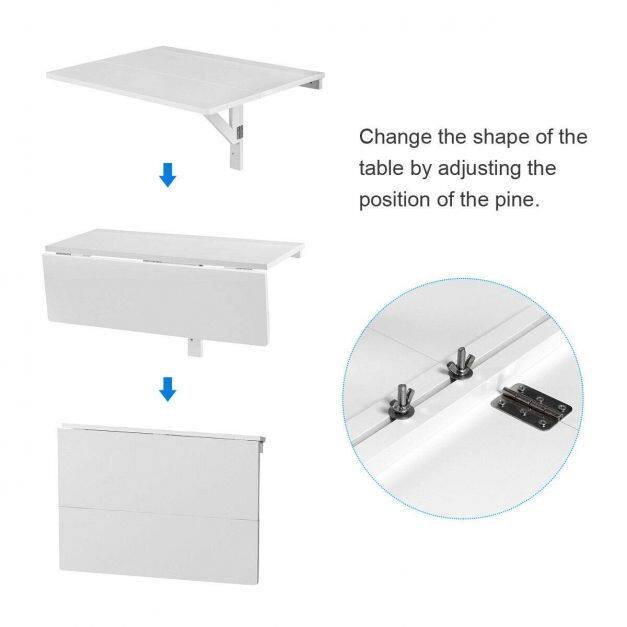 Change the shape of the table by adjusting the position of the pine.