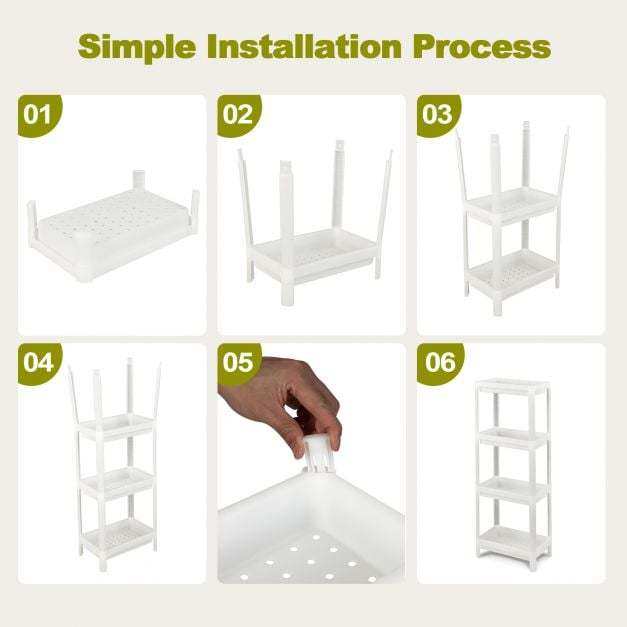 Simple Installation Process

01

02

03

04

05

06