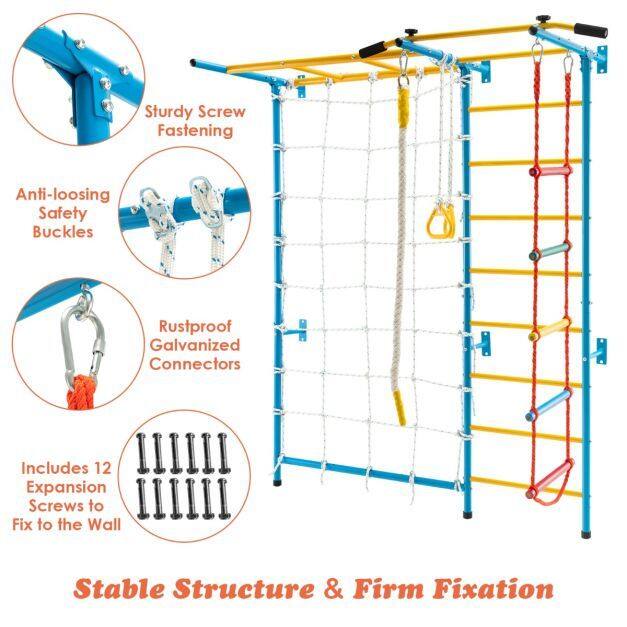 Sturdy Screw Fastening

Anti-loosing Safety Buckles

Rustproof Galvanized Connectors

Includes 12 Expansion Screws to Fix to the Wall

Stable Structure & Firm Fixation