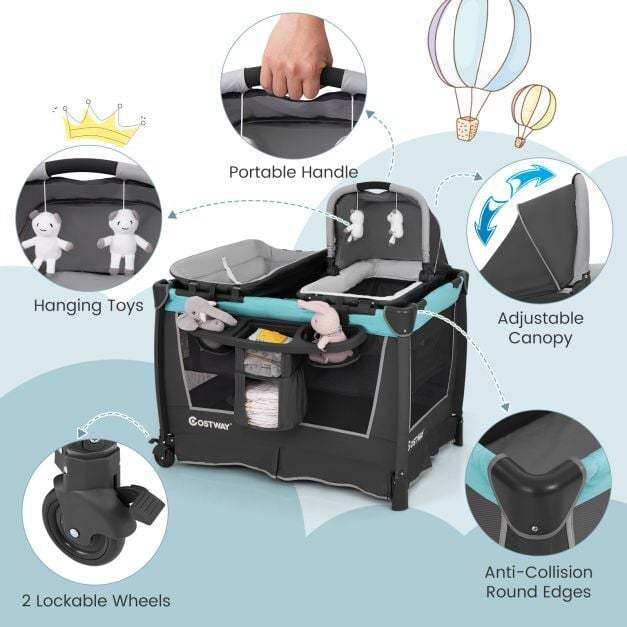 Portable Handle

Hanging Toys

Adjustable Canopy

COSTWAY

COSTWAY

2 Lockable Wheels

Anti-Collision Round Edges