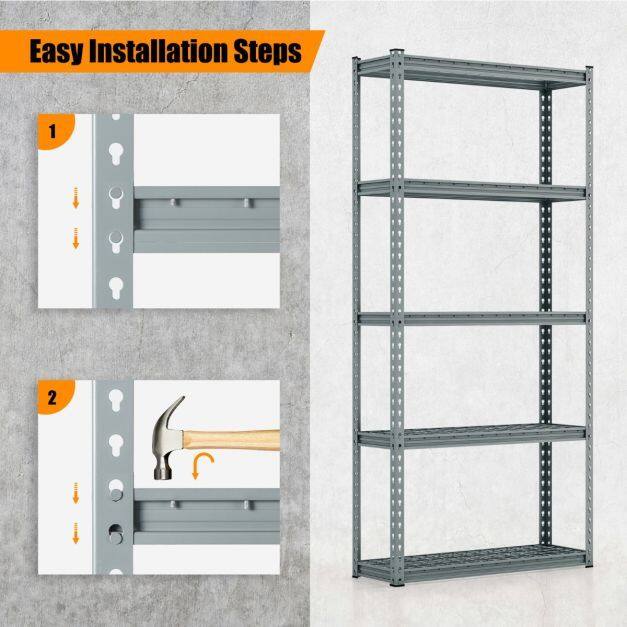 Easy Installation Steps

1

2