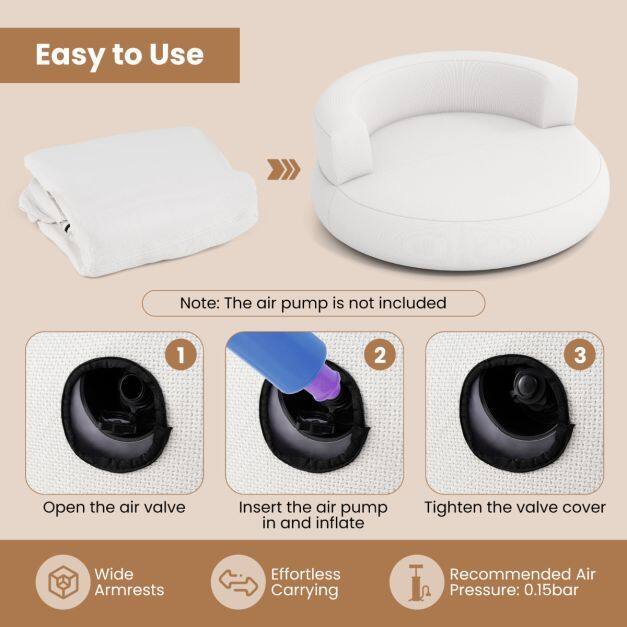 Easy to Use

Note: The air pump is not included

1

Open the air valve

2

Insert the air pump in and inflate

3

Tighten the valve cover

Wide Armrests

Effortless Carrying

Recommended Air Pressure: 0.15bar