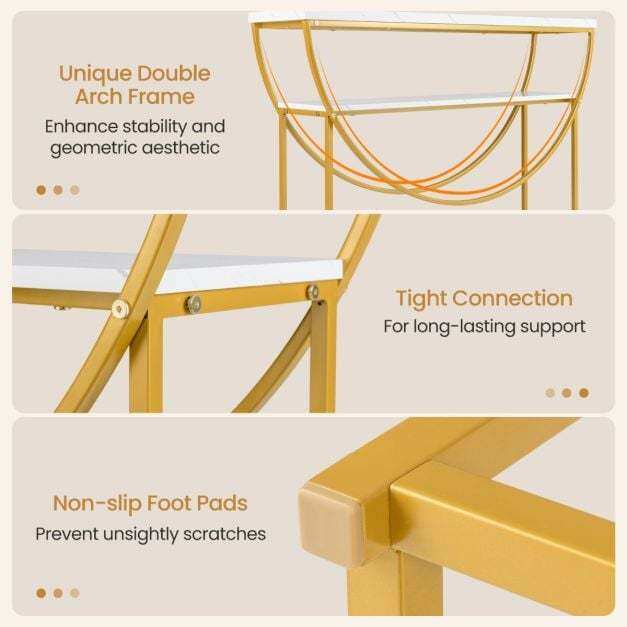 Unique Double Arch Frame
Enhance stability and geometric aesthetic

Tight Connection
For long-lasting support

Non-slip Foot Pads
Prevent unsightly scratches