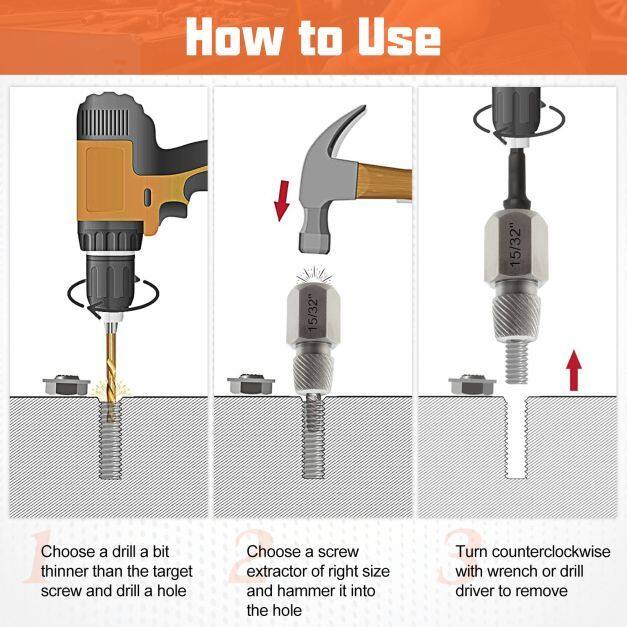 How to Use

15/32"

15/32"

1 Choose a drill a bit thinner than the target screw and drill a hole

2 Choose a screw extractor of right size and hammer it into the hole

3 Turn counterclockwise with wrench or drill driver to remove