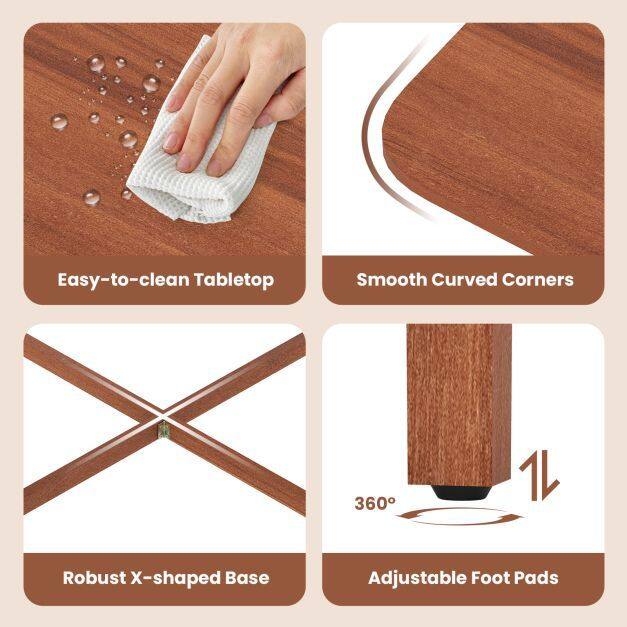 Easy-to-clean Tabletop

Smooth Curved Corners

Robust X-shaped Base

360°

Adjustable Foot Pads