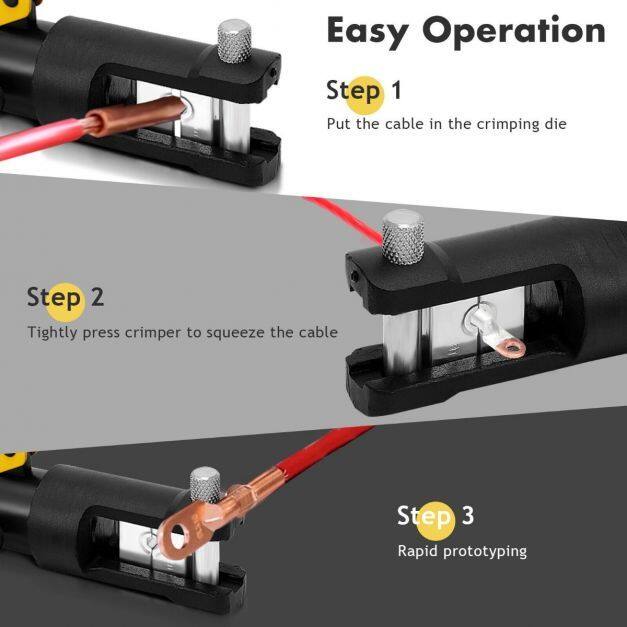 Easy Operation

Step 1
Put the cable in the crimping die

Step 2
Tightly press crimper to squeeze the cable

Step 3
Rapid prototyping