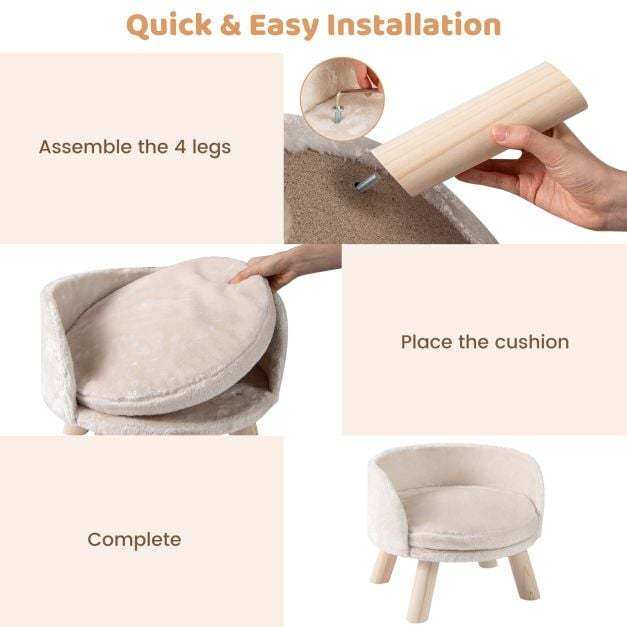 Quick & Easy Installation

Assemble the 4 legs

Place the cushion

Complete