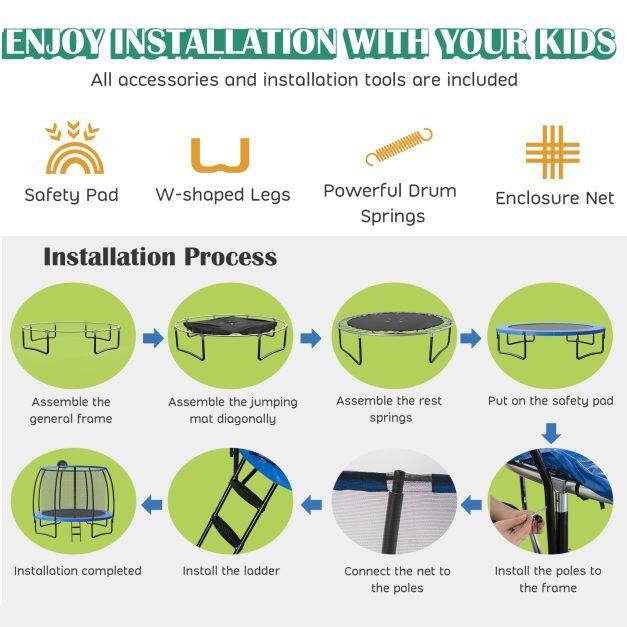 ENJOY INSTALLATION WITH YOUR KIDS

All accessories and installation tools are included

Safety Pad

W-shaped Legs

Powerful Drum Springs

Enclosure Net

Installation Process

Assemble the general frame

Assemble the jumping mat diagonally

Assemble the rest springs

Put on the safety pad

Install the poles to the frame

Connect the net to the poles

Install the ladder

Installation completed