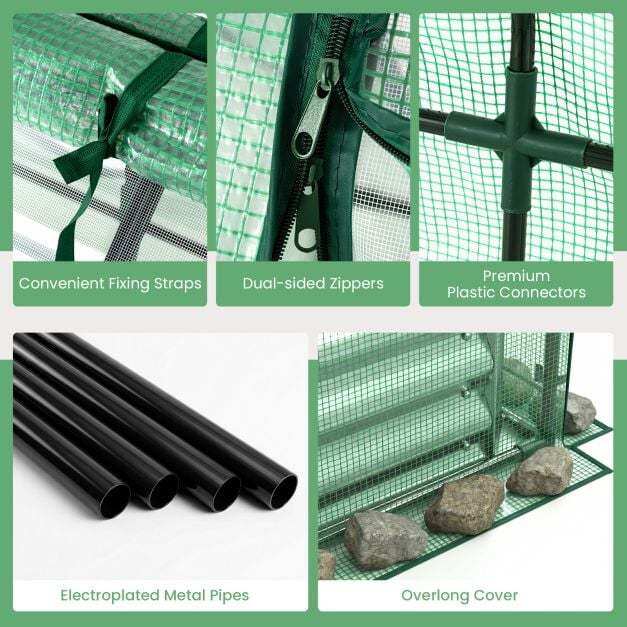 Convenient Fixing Straps

Dual-sided Zippers

Premium
Plastic Connectors

Electroplated Metal Pipes

Overlong Cover