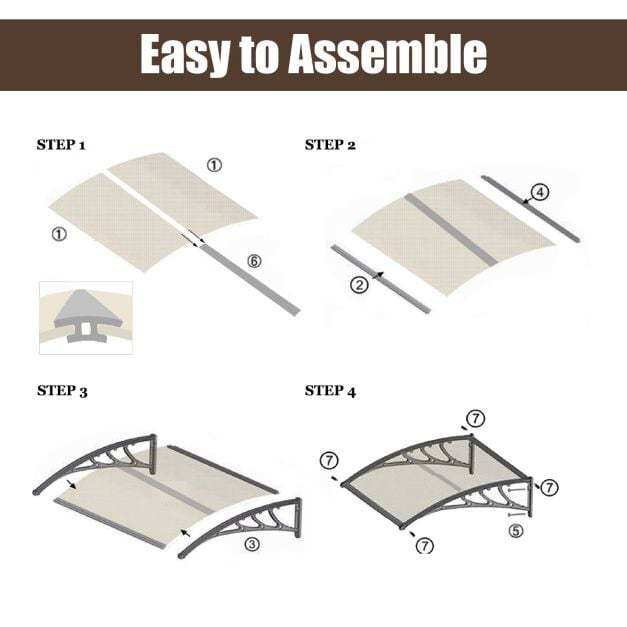 Easy to Assemble

STEP 1

①

①

⑥

STEP 2

④

②

STEP 3

③

STEP 4

⑦

⑦

⑦

⑤

⑦