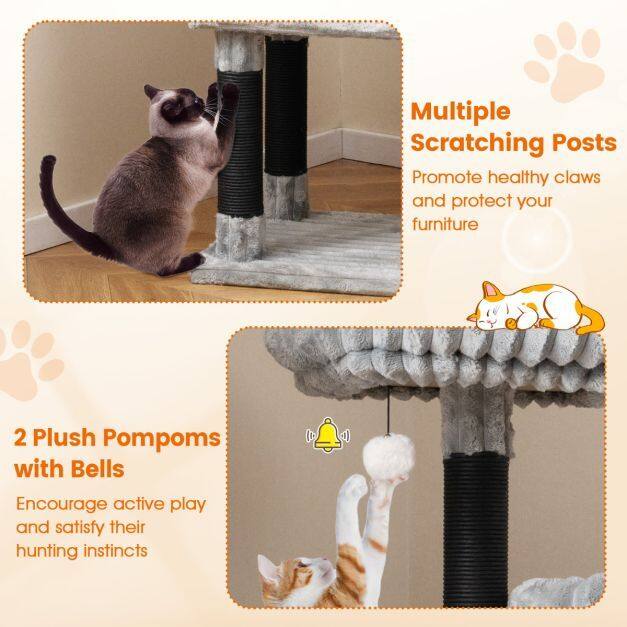 Multiple Scratching Posts

Promote healthy claws and protect your furniture

2 Plush Pompoms with Bells

Encourage active play and satisfy their hunting instincts