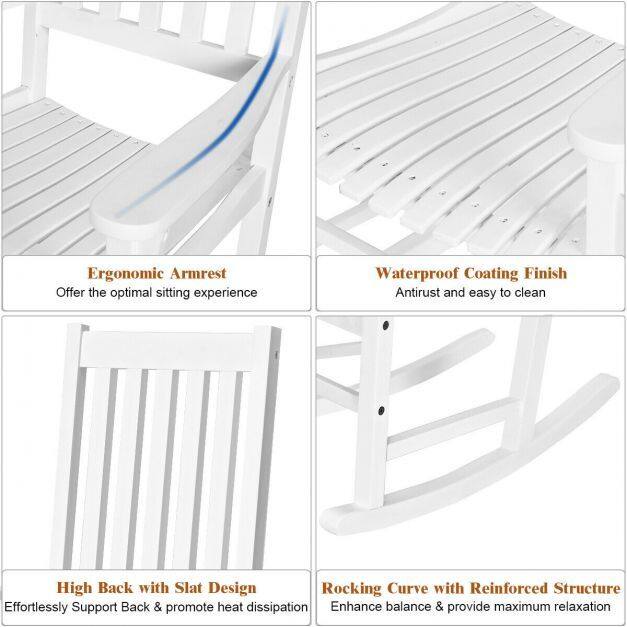 Ergonomic Armrest
Offer the optimal sitting experience

Waterproof Coating Finish
Antirust and easy to clean

High Back with Slat Design
Effortlessly Support Back & promote heat dissipation

Rocking Curve with Reinforced Structure
Enhance balance & provide maximum relaxation