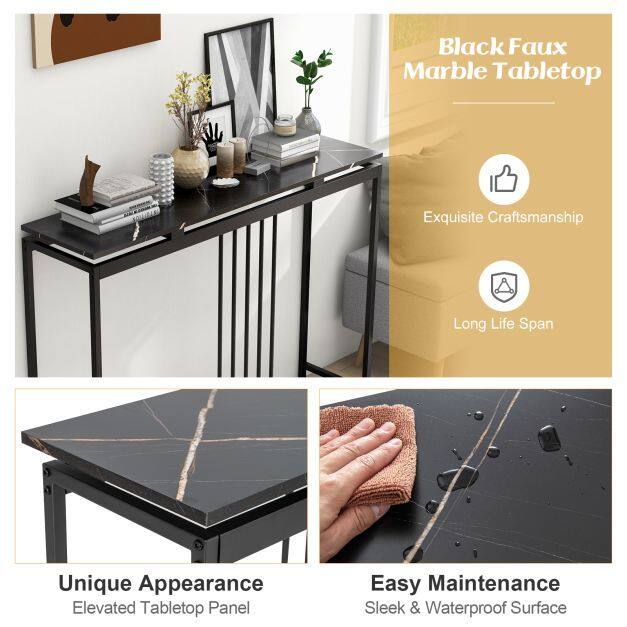 Black Faux Marble Tabletop

Exquisite Craftsmanship

Long Life Span

Unique Appearance
Elevated Tabletop Panel

Easy Maintenance
Sleek & Waterproof Surface