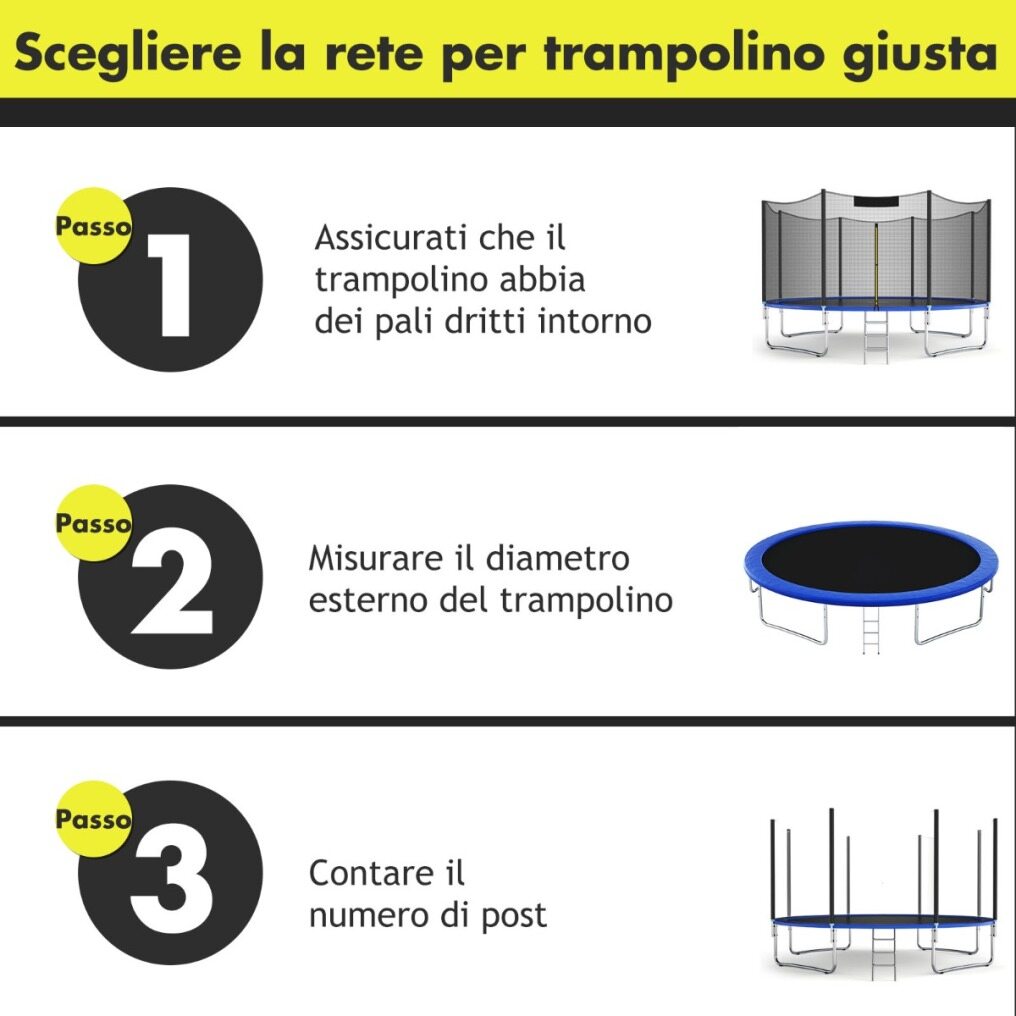 Scegliere la rete per trampolino giusta

Passo
1
Assicurati che il trampolino abbia dei pali dritti intorno

Passo
2
Misurare il diametro esterno del trampolino

Passo
3
Contare il numero di post