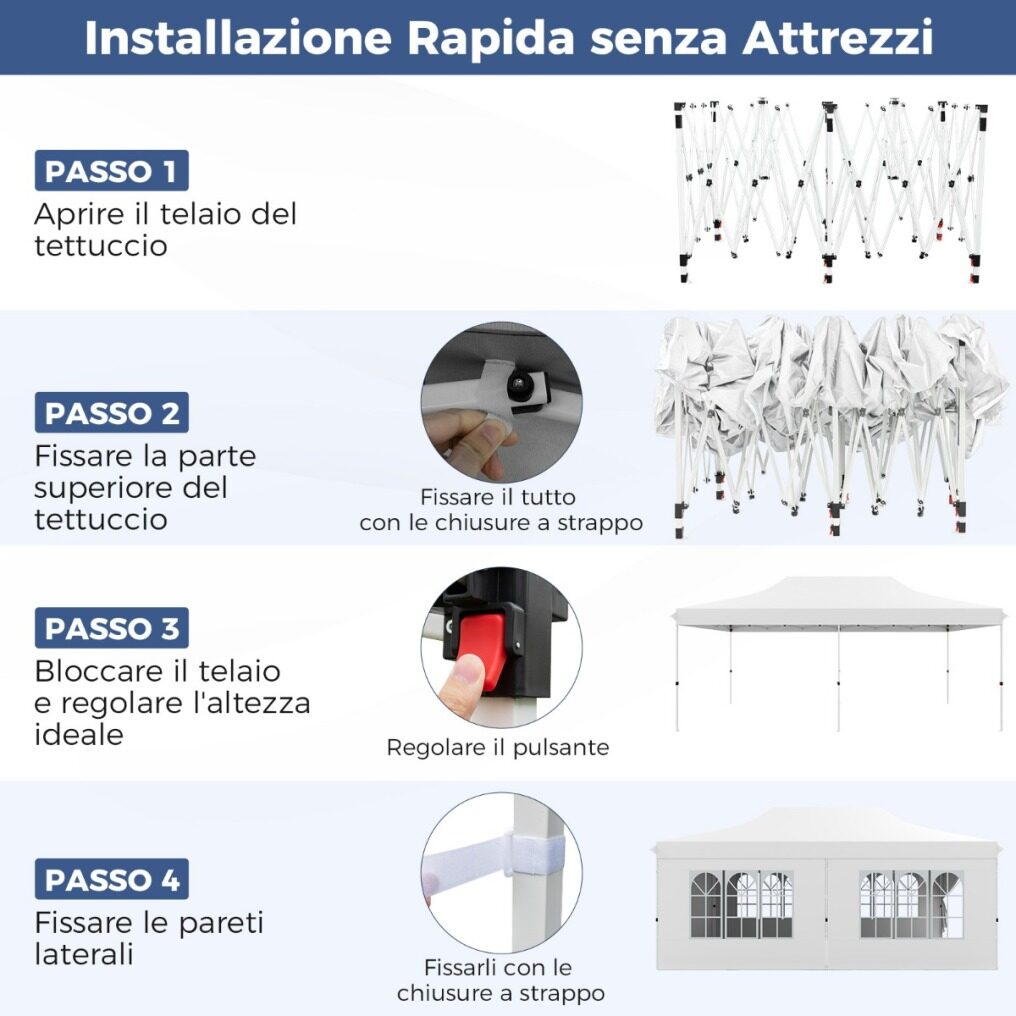 Installazione Rapida senza Attrezzi

PASSO 1
Aprire il telaio del tettuccio

PASSO 2
Fissare la parte superiore del tettuccio

Fissare il tutto con le chiusure a strappo

PASSO 3
Bloccare il telaio e regolare l'altezza ideale

Regolare il pulsante

PASSO 4
Fissare le pareti laterali

Fissarli con le chiusure a strappo