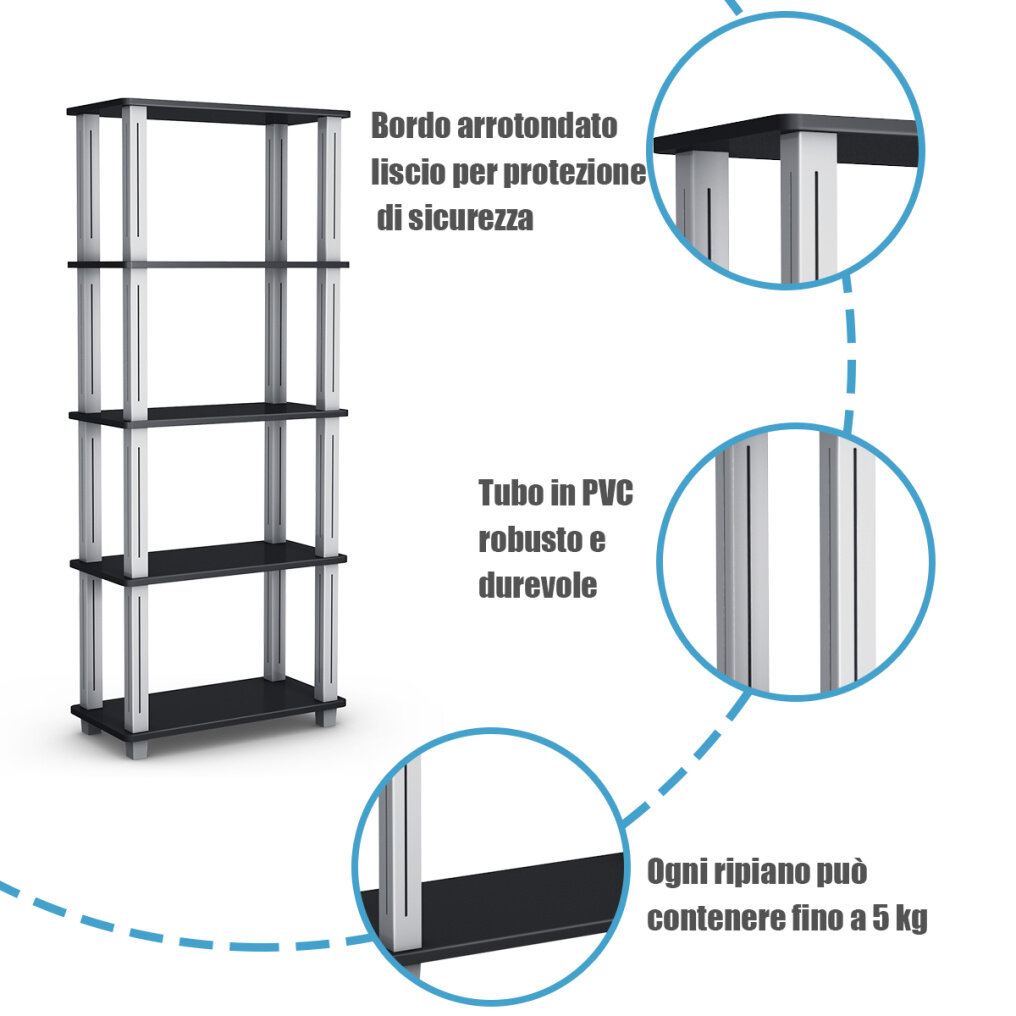 Bordo arrotondato liscio per protezione di sicurezza

Tubo in PVC robusto e durevole

Ogni ripiano può contenere fino a 5 kg