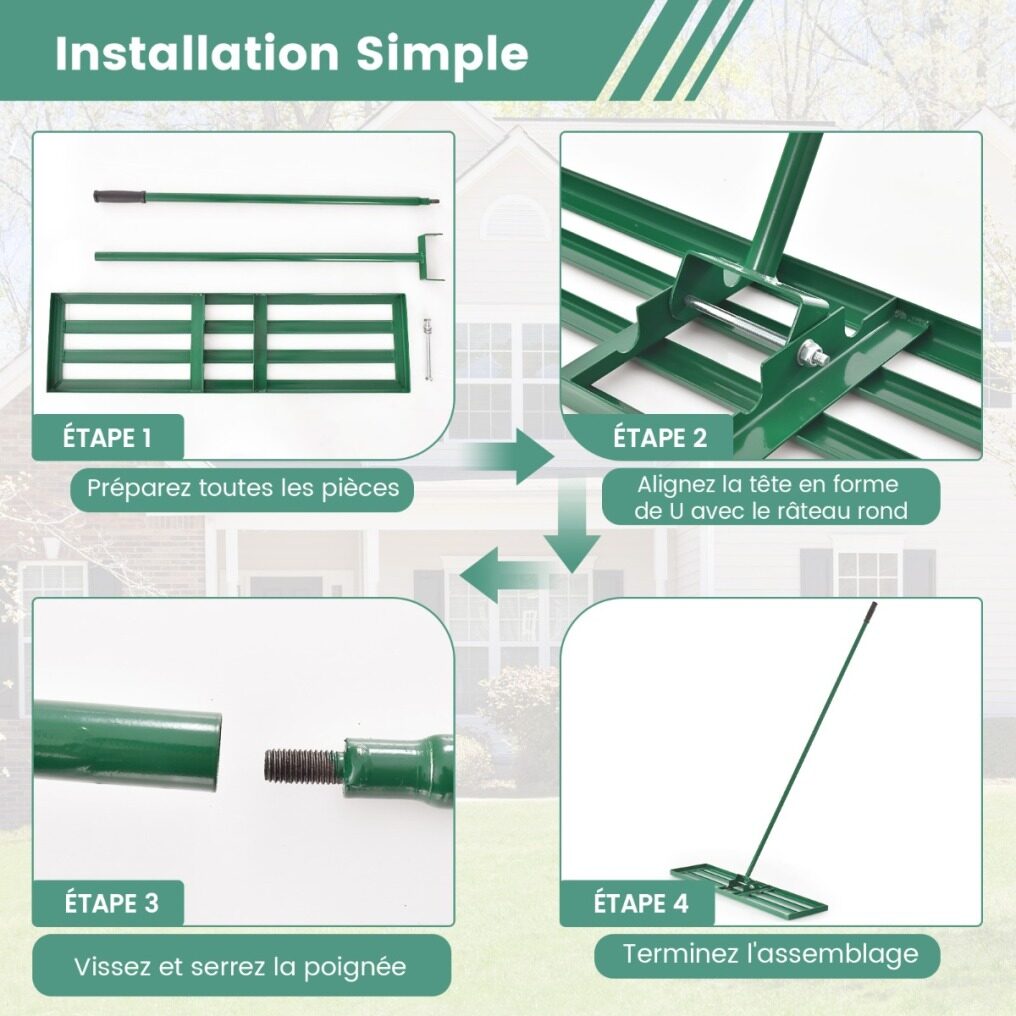 Installation Simple

ÉTAPE 1

Préparez toutes les pièces

ÉTAPE 2

Alignez la tête en forme de U avec le râteau rond

ÉTAPE 3

Vissez et serrez la poignée

ÉTAPE 4

Terminez l'assemblage