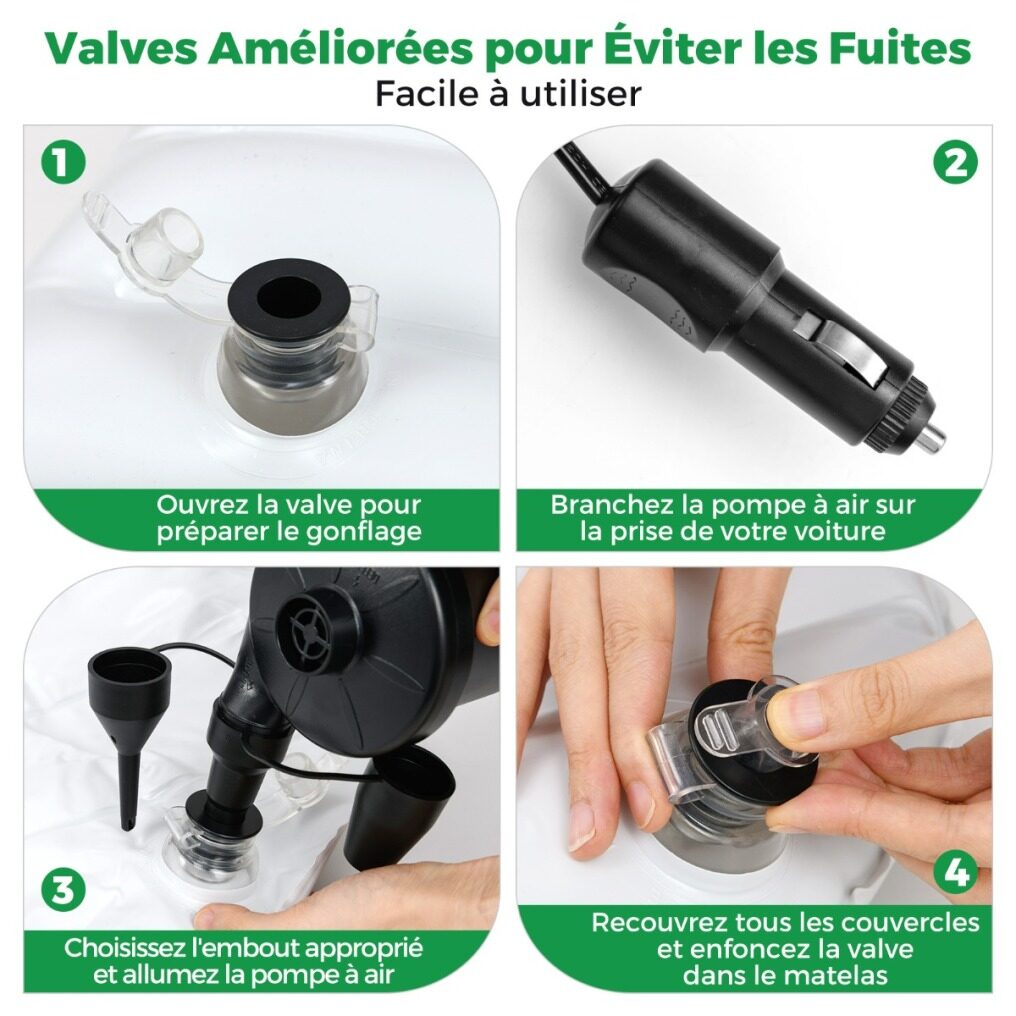 Valves Améliorées pour Éviter les Fuites
Facile à utiliser

1
Ouvrez la valve pour préparer le gonflage

2
Branchez la pompe à air sur la prise de votre voiture

3
Choisissez l'embout approprié et allumez la pompe à air

4
Recouvrez tous les couvercles et enfoncez la valve dans le matelas