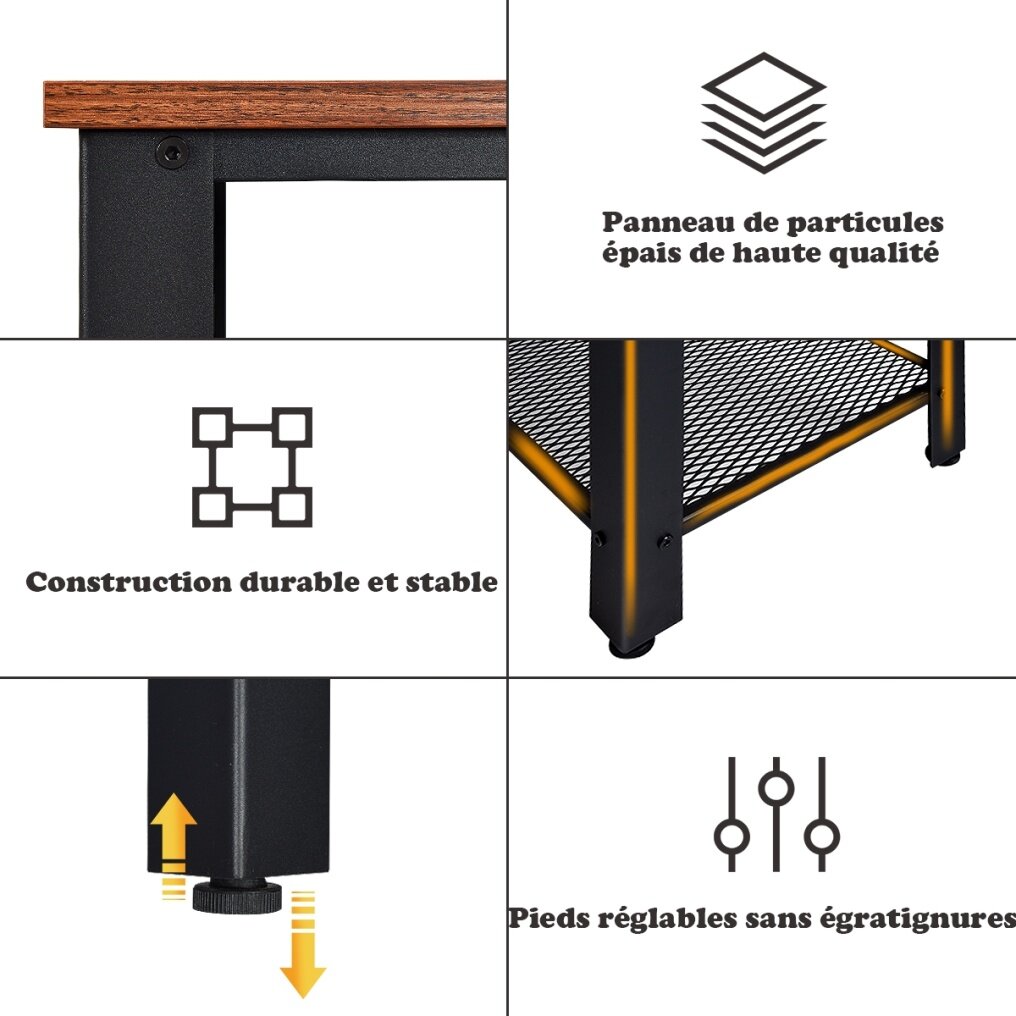 Panneau de particules épais de haute qualité

Construction durable et stable

Pieds réglables sans égratignures