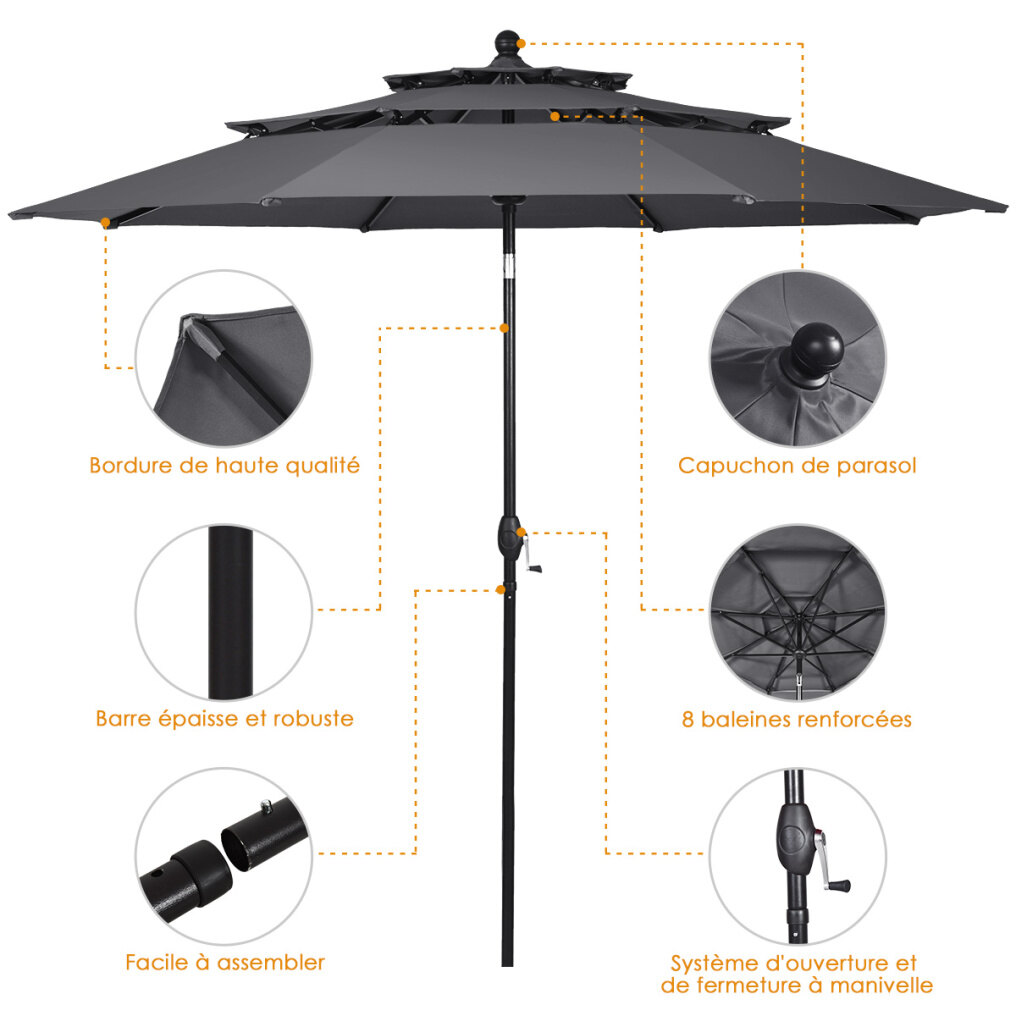 Bordure de haute qualité

Barre épaisse et robuste

Facile à assembler

Capuchon de parasol

8 baleines renforcées

Système d'ouverture et de fermeture à manivelle