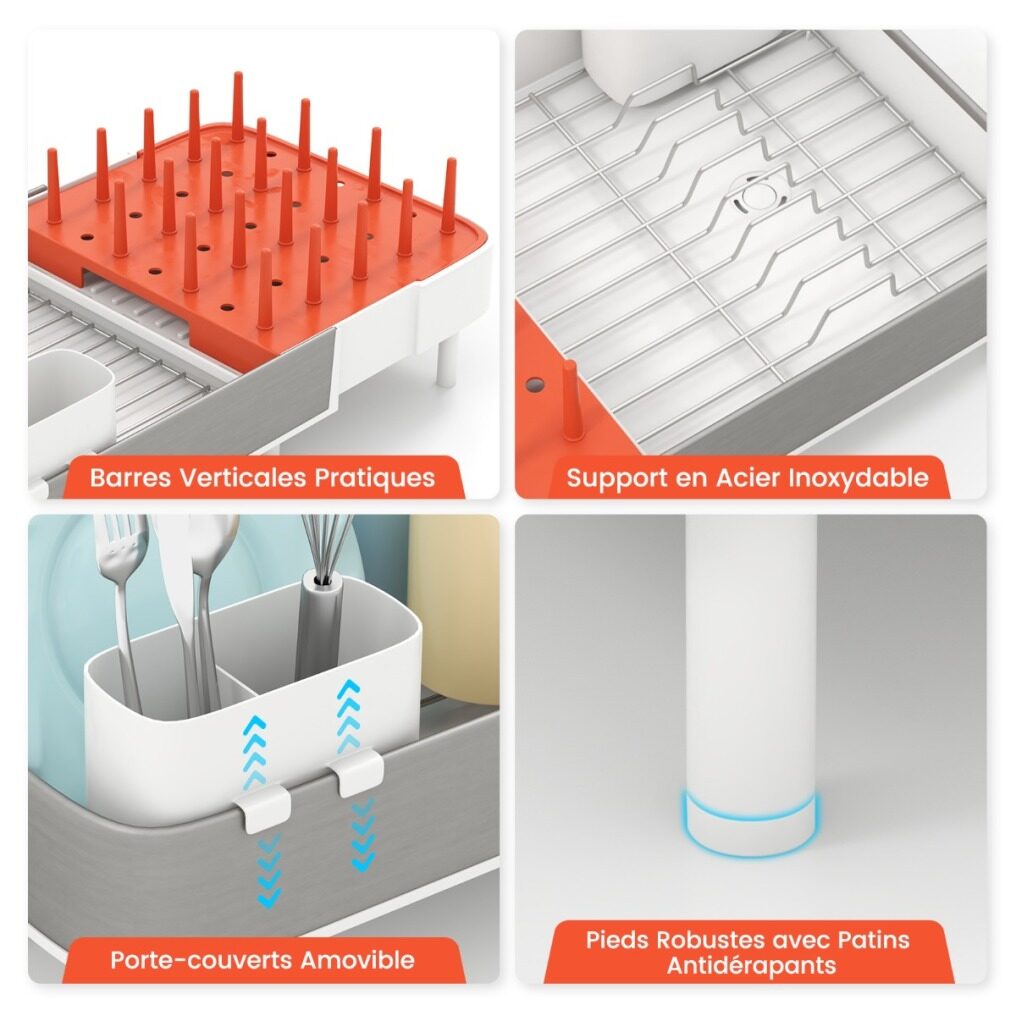 Barres Verticales Pratiques

Support en Acier Inoxydable

Porte-couverts Amovible

Pieds Robustes avec Patins Antidérapants