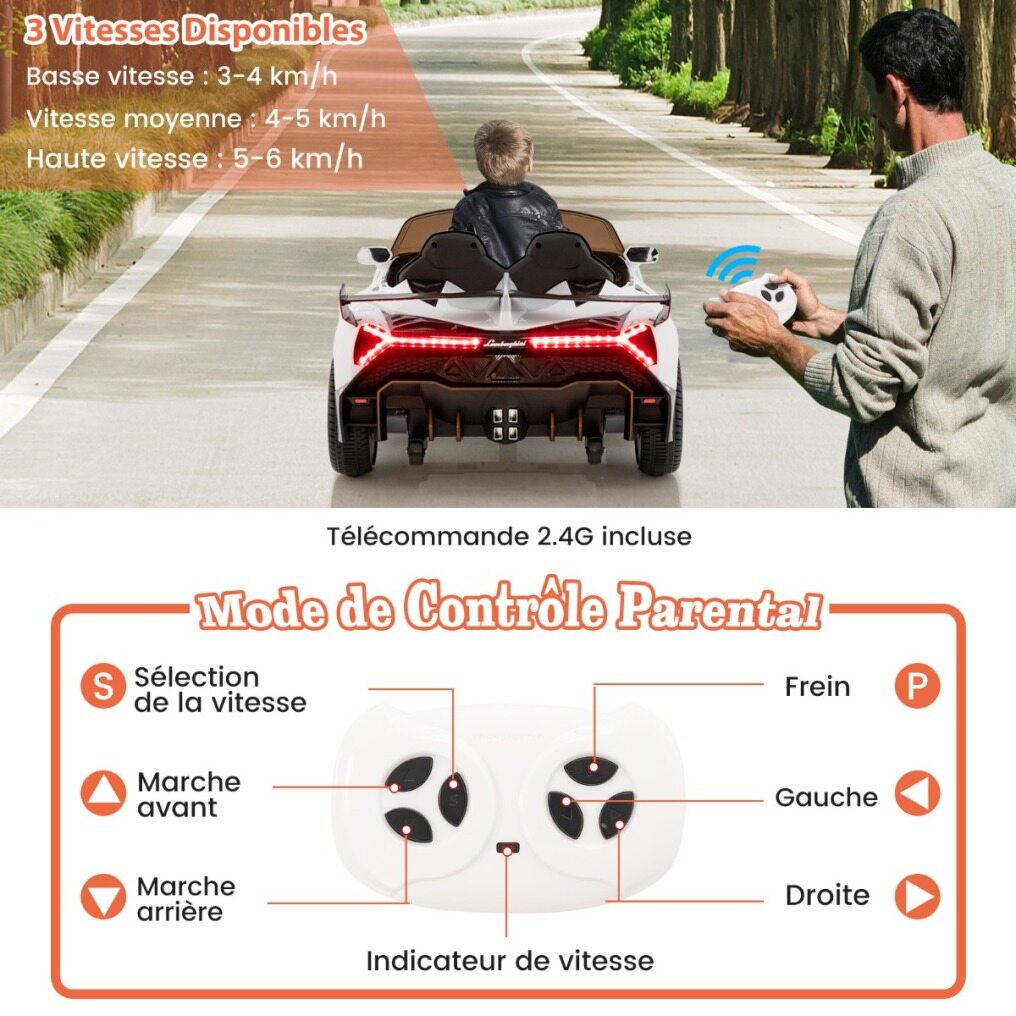 3 Vitesses Disponibles
Basse vitesse : 3-4 km/h
Vitesse moyenne : 4-5 km/h
Haute vitesse : 5-6 km/h

Lamborghini

Télécommande 2.4G incluse

Mode de Contrôle Parental

S Sélection de la vitesse

Marche avant

Marche arrière

Frein P

Gauche

Droite

Indicateur de vitesse