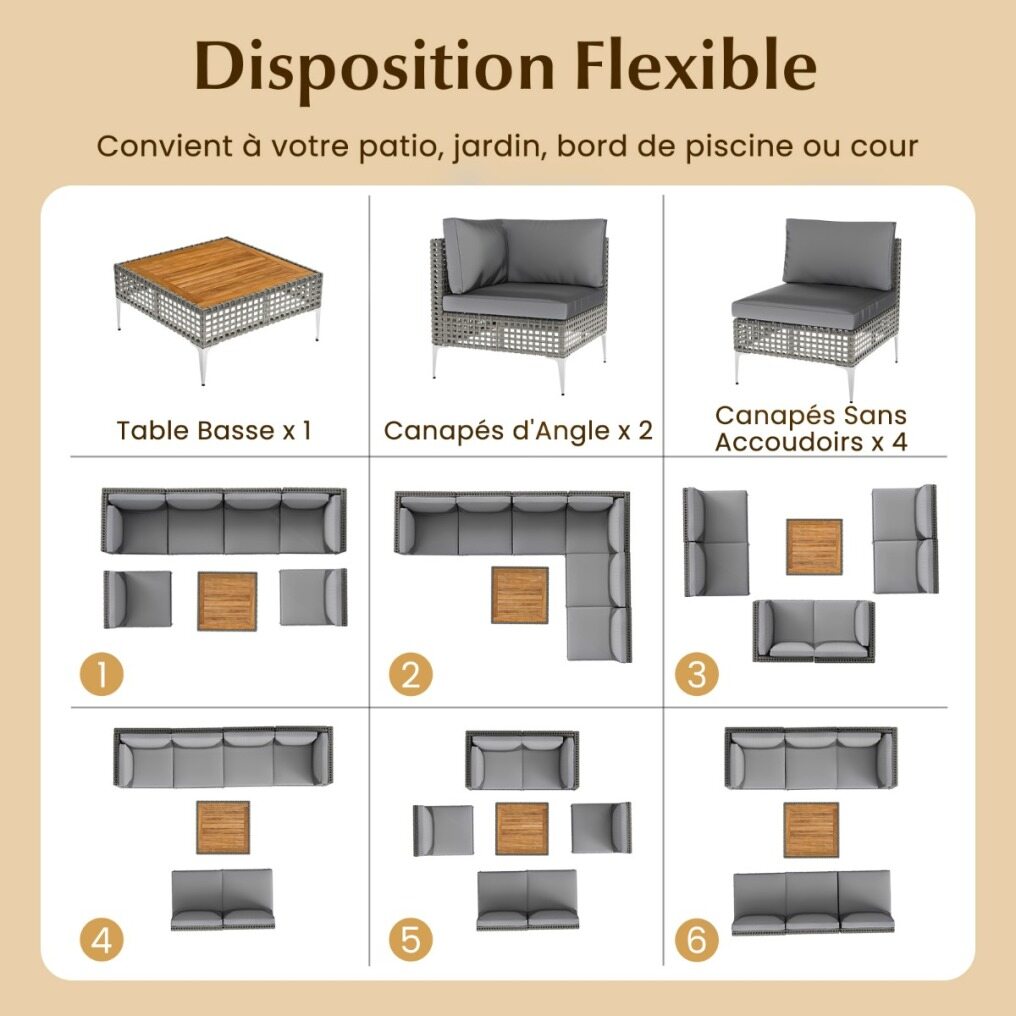 Disposition Flexible

Convient à votre patio, jardin, bord de piscine ou cour

Table Basse x 1

Canapés d'Angle x 2

Canapés Sans Accoudoirs x 4

1

2

3

4

5

6