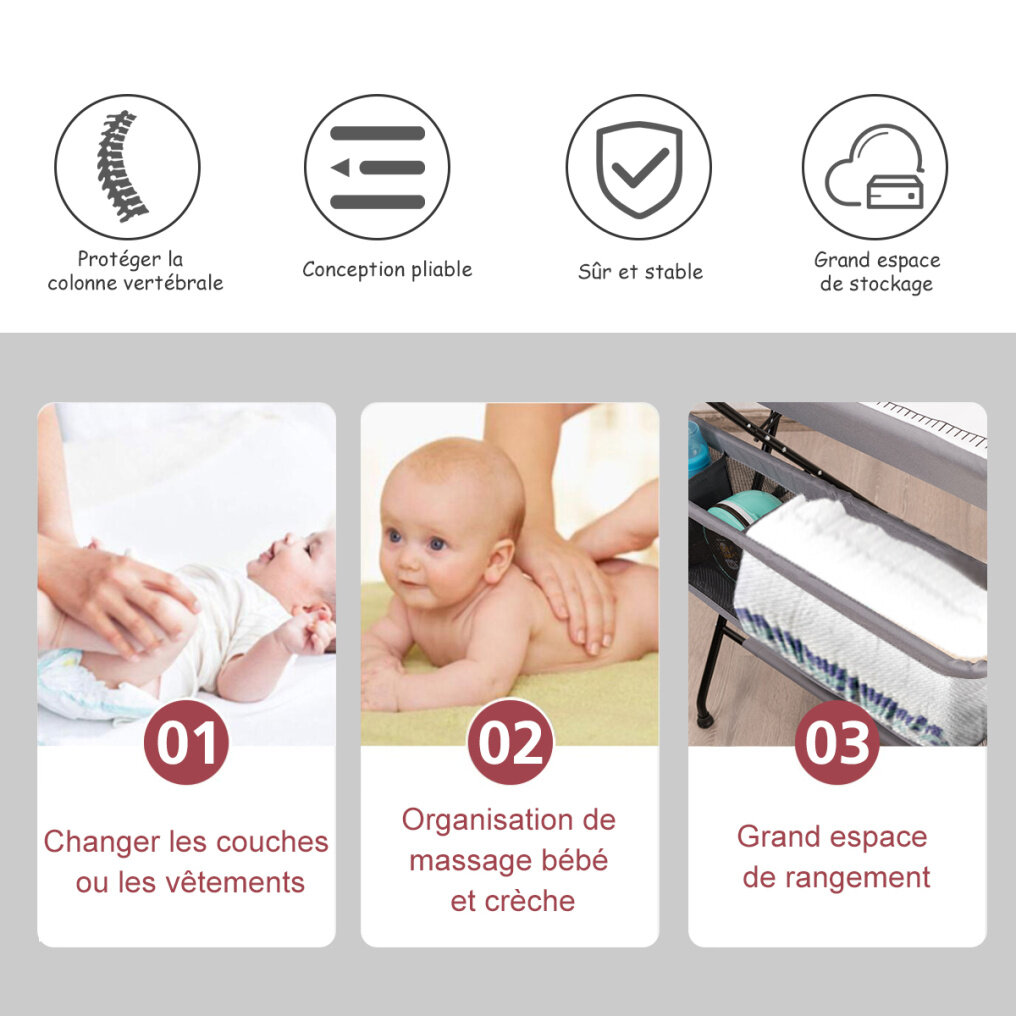 Protéger la colonne vertébrale

Conception pliable

Sûr et stable

Grand espace de stockage

01

Changer les couches ou les vêtements

02

Organisation de massage bébé et crèche

03

Grand espace de rangement