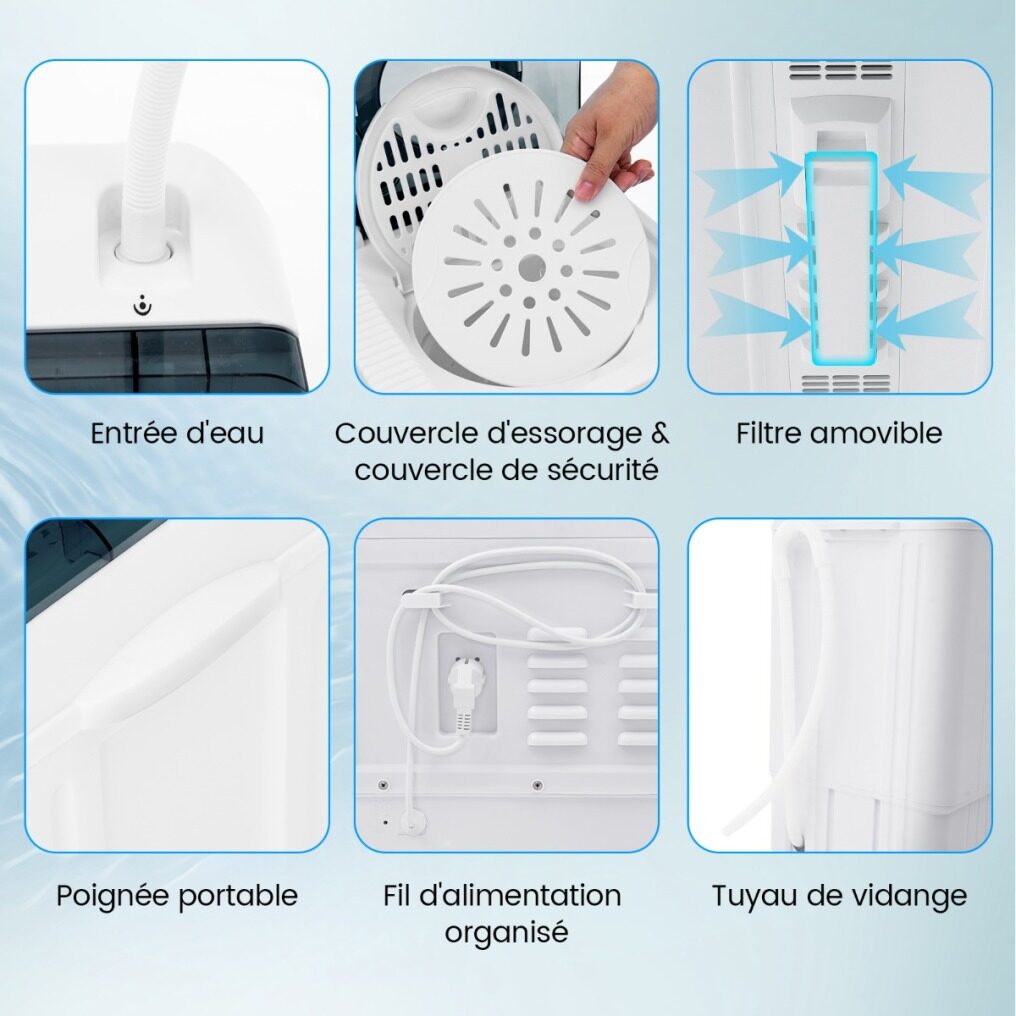 Entrée d'eau

Couvercle d'essorage & couvercle de sécurité

Filtre amovible

Poignée portable

Fil d'alimentation organisé

Tuyau de vidange